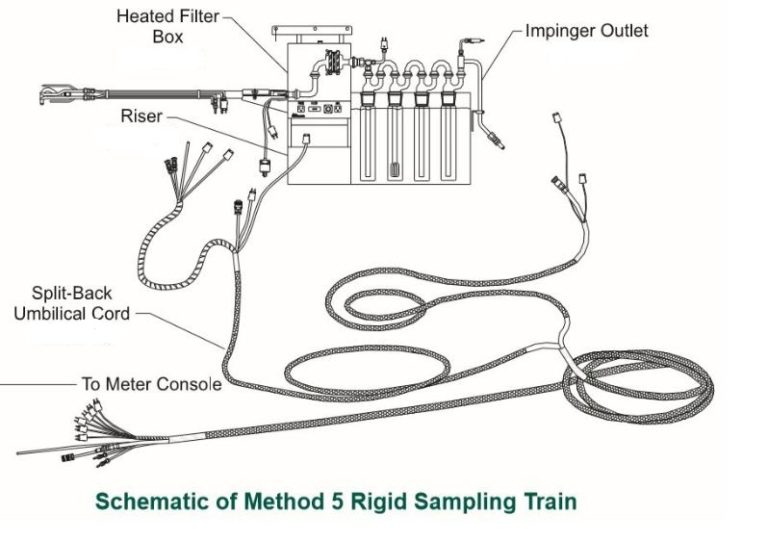 Heated Filter Box

Impinger Outlet

Riser

Split-Back Umbilical Cord

To Meter Console

Schematic of Method 5 Rigid Sampling Train